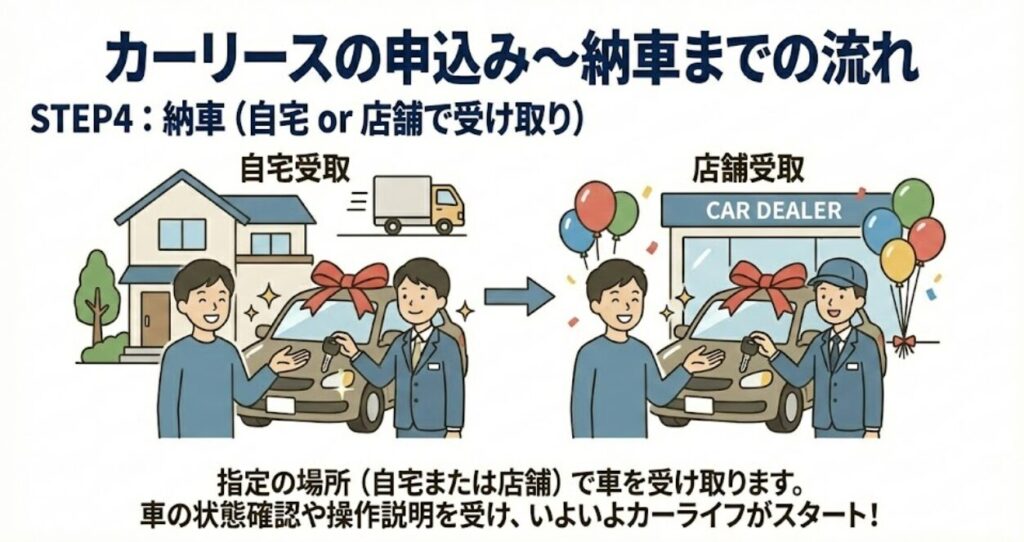 カーリースの申込み～納車までの流れ

STEP4：納車（自宅 or 店舗で受け取り）

自宅受取

店舗受取

CAR DEALER

指定の場所（自宅または店舗）で車を受け取ります。
車の状態確認や操作説明を受け、いよいよカーライフがスタート！